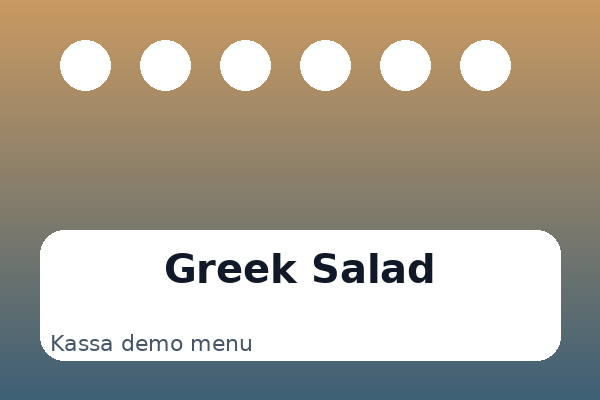 Greek Salad

Kassa demo menu